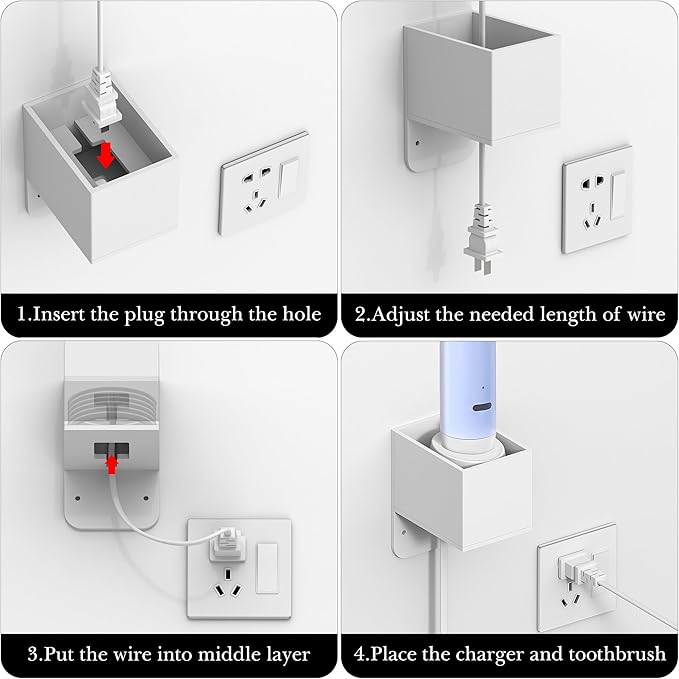 1.Insert the plug through the hole

2.Adjust the needed length of wire

3.Put the wire into middle layer

4.Place the charger and toothbrush