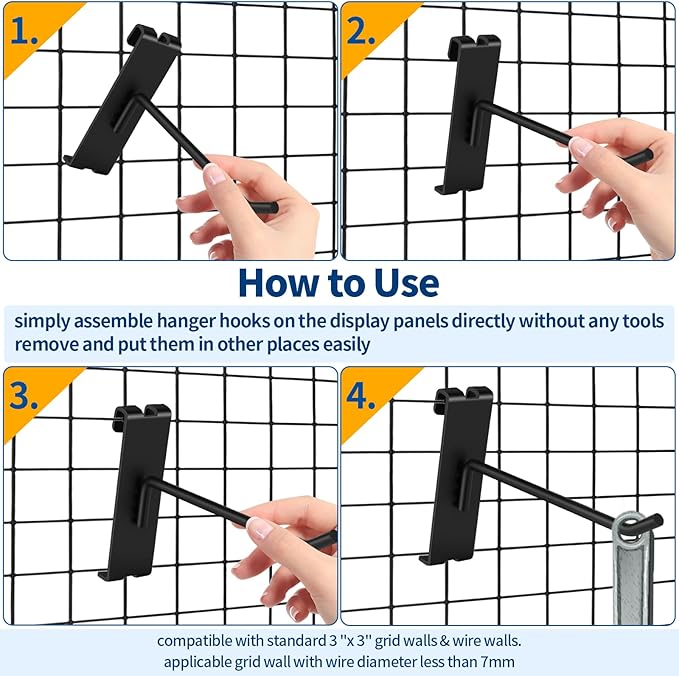 1.

2.

How to Use

simply assemble hanger hooks on the display panels directly without any tools
remove and put them in other places easily

3.

4.

compatible with standard 3 ''x 3'' grid walls & wire walls.
applicable grid wall with wire diameter less than 7mm