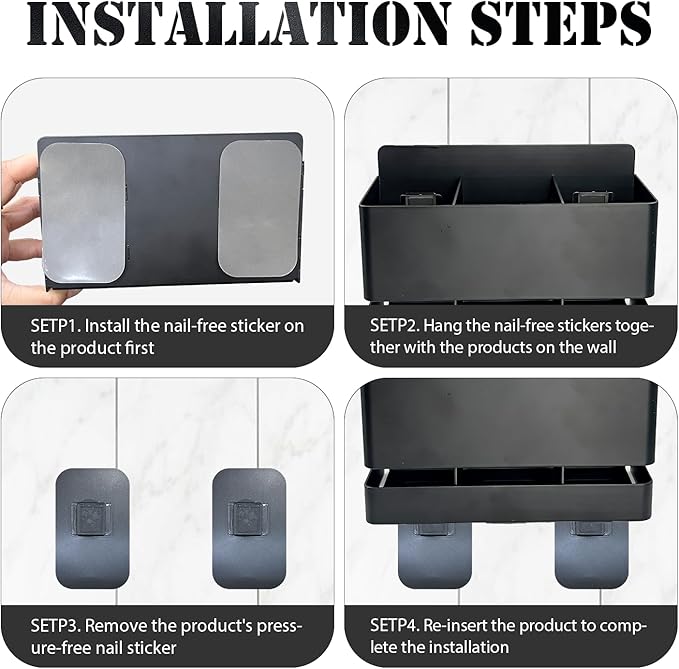 INSTALLATION STEPS

SETP1. Install the nail-free sticker on the product first

SETP2. Hang the nail-free stickers together with the products on the wall

SETP3. Remove the product's pressure-free nail sticker

SETP4. Re-insert the product to complete the installation