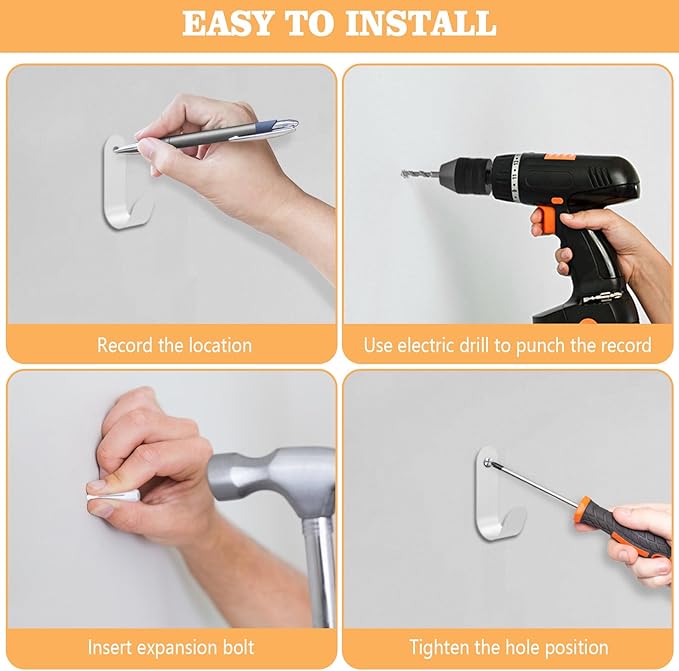 EASY TO INSTALL

Record the location

Use electric drill to punch the record

Insert expansion bolt

Tighten the hole position