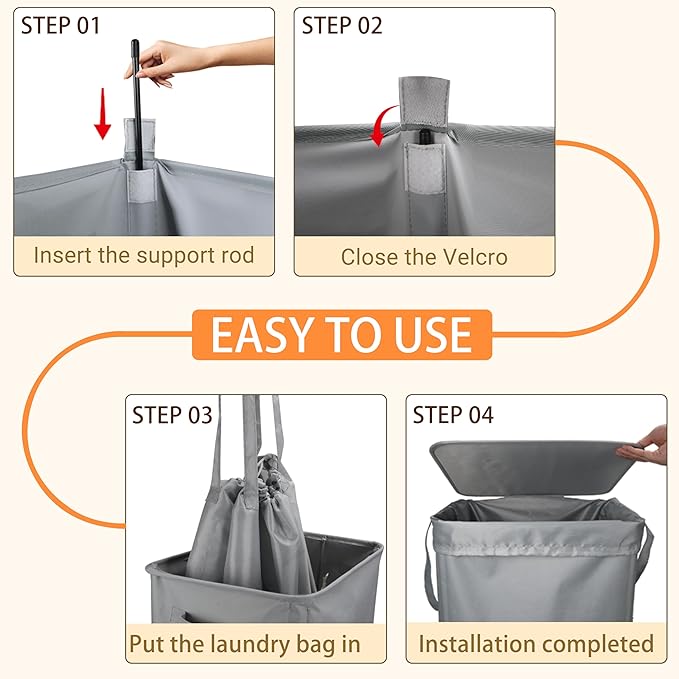 STEP 01

Insert the support rod

STEP 02

Close the Velcro

EASY TO USE

STEP 03

Put the laundry bag in

STEP 04

Installation completed