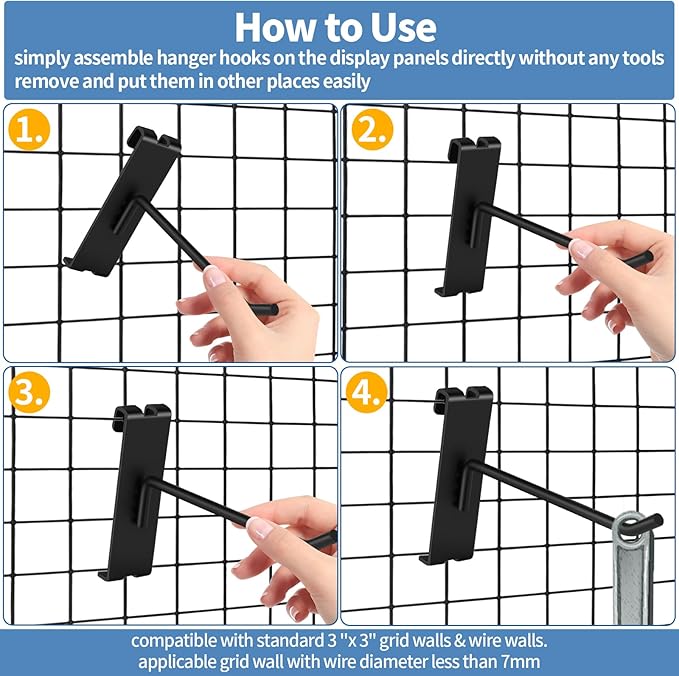 How to Use
simply assemble hanger hooks on the display panels directly without any tools
remove and put them in other places easily

1.

2.

3.

4.

compatible with standard 3 "x 3" grid walls & wire walls.
applicable grid wall with wire diameter less than 7mm