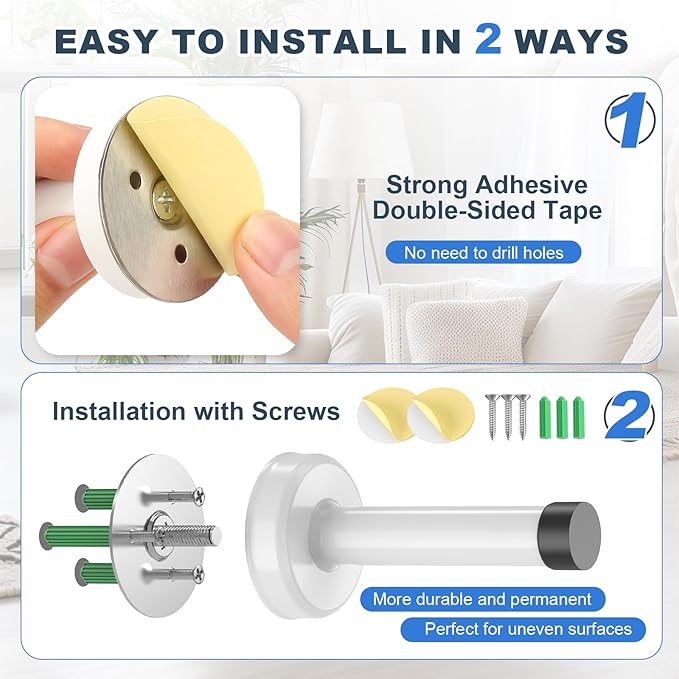 EASY TO INSTALL IN 2 WAYS

1

Strong Adhesive Double-Sided Tape

No need to drill holes

Installation with Screws

2

More durable and permanent

Perfect for uneven surfaces