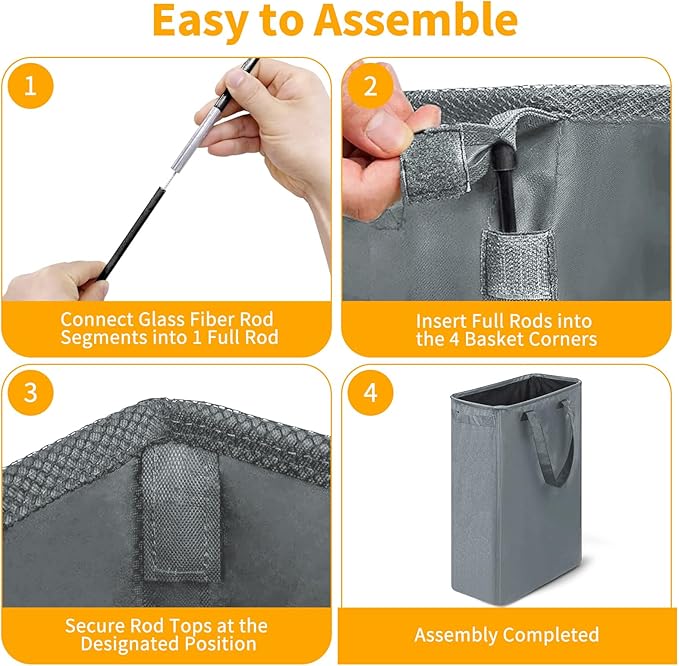 Easy to Assemble

1

Connect Glass Fiber Rod Segments into 1 Full Rod

2

Insert Full Rods into the 4 Basket Corners

3

Secure Rod Tops at the Designated Position

4

Assembly Completed