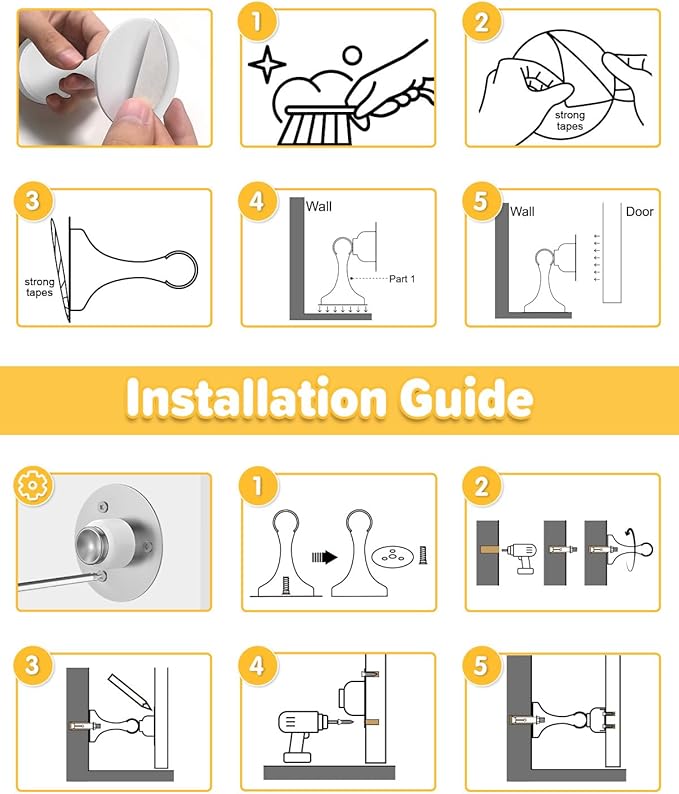 1

2

strong tapes

3

strong tapes

4

Wall

Part 1

5

Wall

Door

Installation Guide

1

2

3

4

5