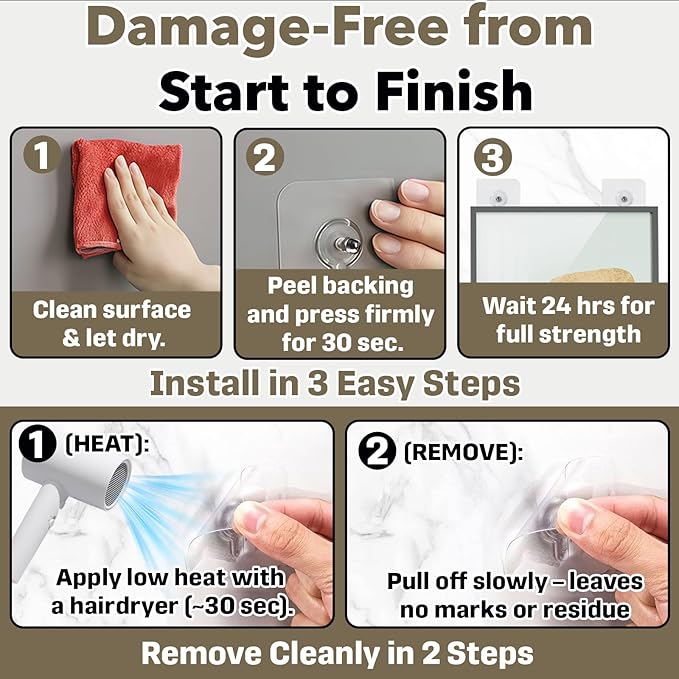 Damage-Free from
Start to Finish

1
Clean surface & let dry.

2
Peel backing and press firmly for 30 sec.

3
Wait 24 hrs for full strength

Install in 3 Easy Steps

1 (HEAT):
Apply low heat with a hairdryer (~30 sec).

2 (REMOVE):
Pull off slowly – leaves no marks or residue

Remove Cleanly in 2 Steps