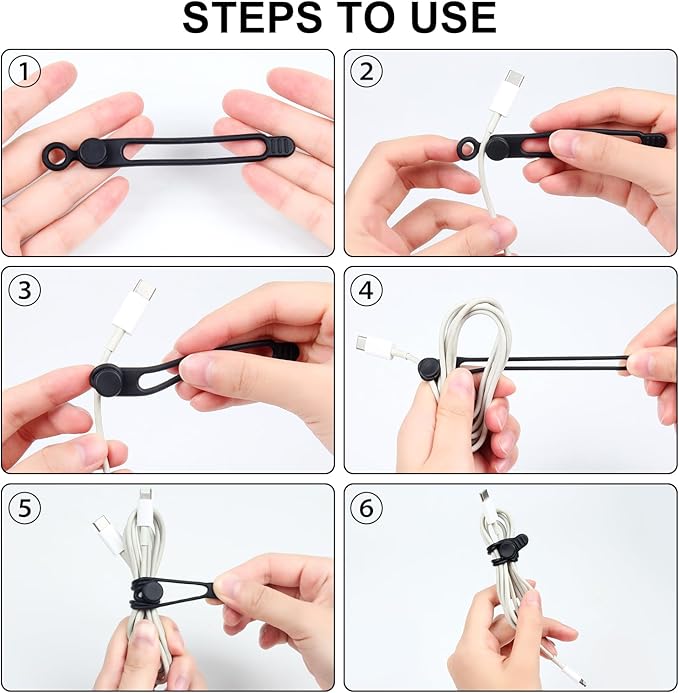 STEPS TO USE

1

2

3

4

5

6