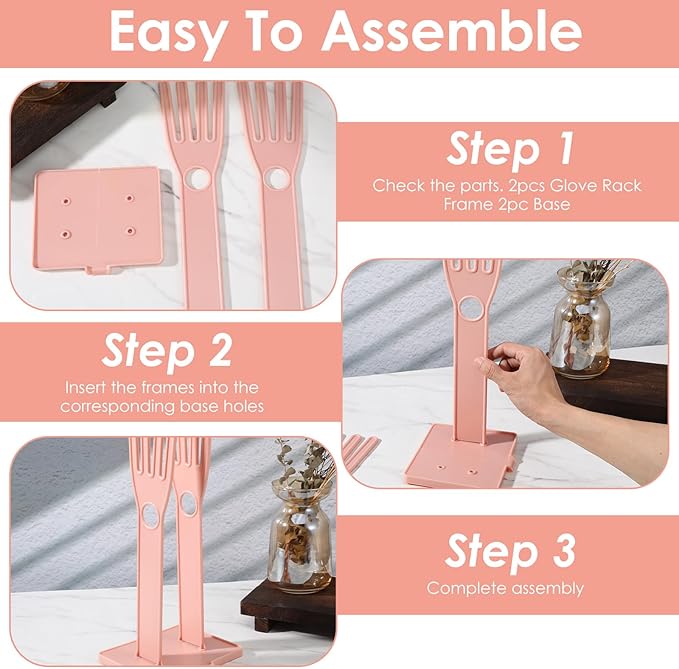 Easy To Assemble

Step 1

Check the parts. 2pcs Glove Rack Frame 2pc Base

Step 2

Insert the frames into the corresponding base holes

Step 3

Complete assembly