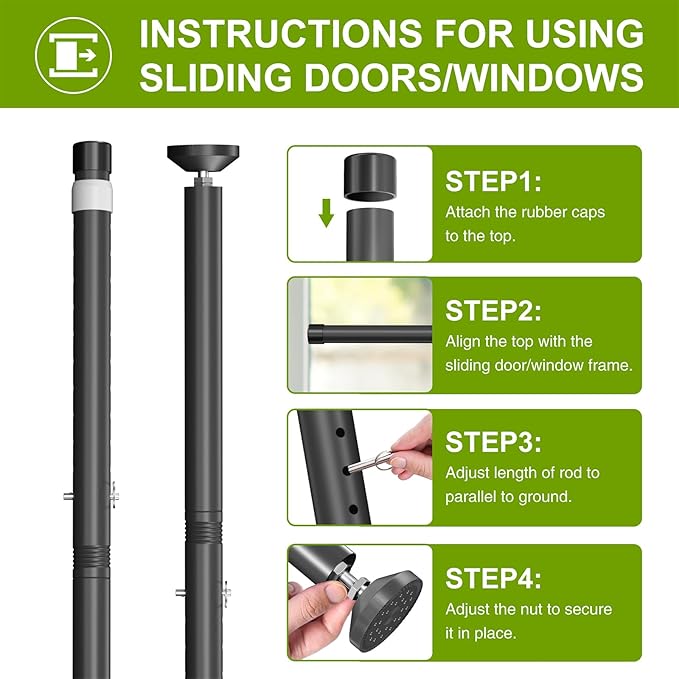 INSTRUCTIONS FOR USING SLIDING DOORS/WINDOWS

STEP1:
Attach the rubber caps to the top.

STEP2:
Align the top with the sliding door/window frame.

STEP3:
Adjust length of rod to parallel to ground.

STEP4:
Adjust the nut to secure it in place.