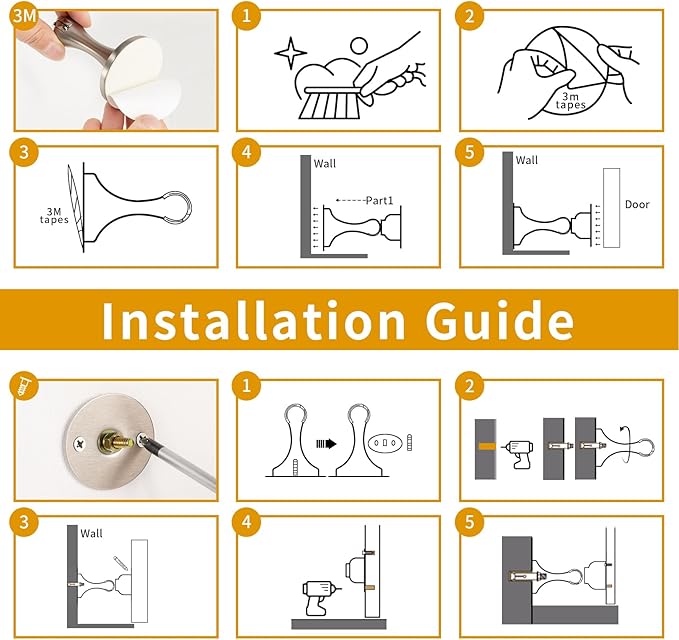 3M

1

2

3m tapes

3

3M tapes

4

Wall

Part1

5

Wall

Door

Installation Guide

1

2

3

Wall

4

5