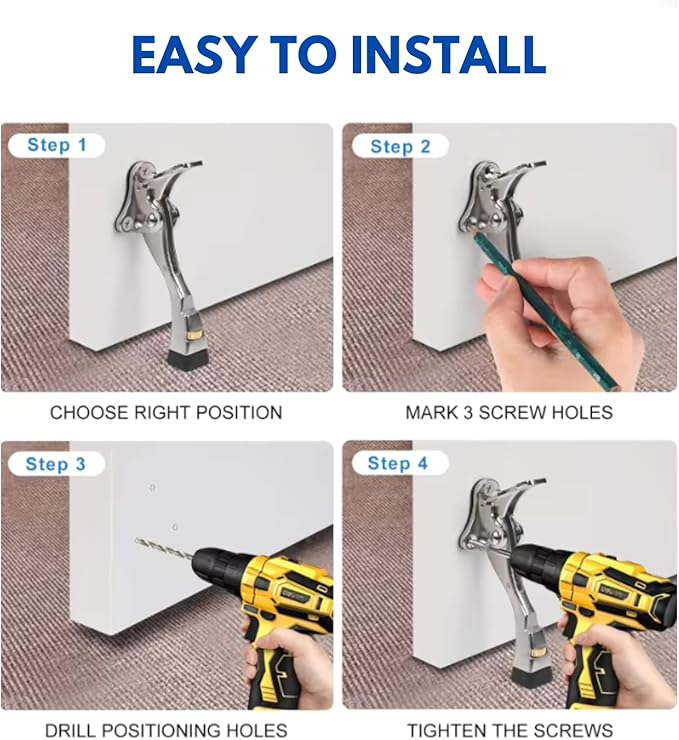 EASY TO INSTALL

Step 1

CHOOSE RIGHT POSITION

Step 2

MARK 3 SCREW HOLES

Step 3

DRILL POSITIONING HOLES

Step 4

TIGHTEN THE SCREWS