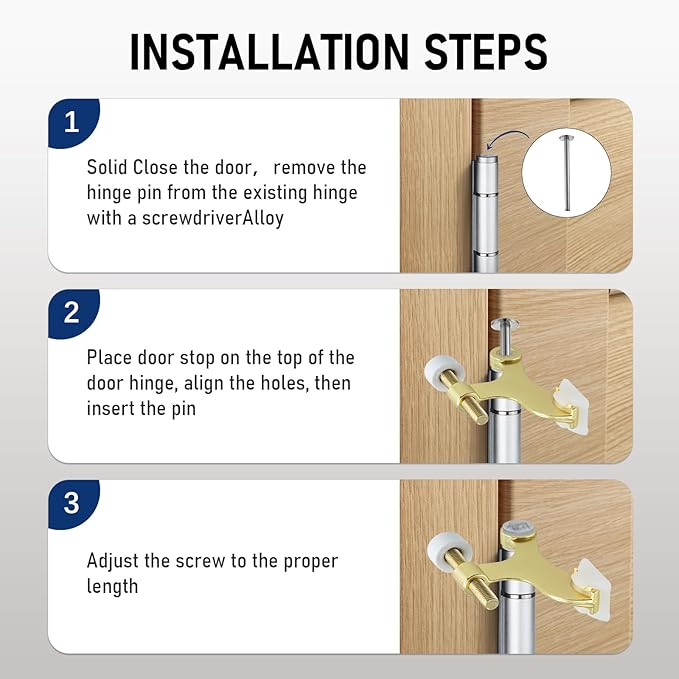 INSTALLATION STEPS

1

Solid Close the door, remove the hinge pin from the existing hinge with a screwdriverAlloy

2

Place door stop on the top of the door hinge, align the holes, then insert the pin

3

Adjust the screw to the proper length