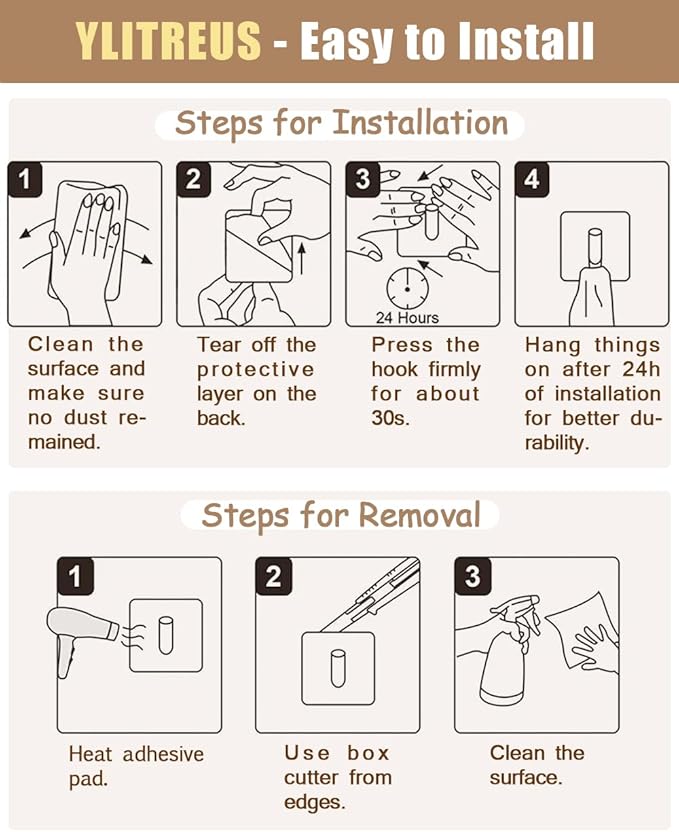 YLITREUS - Easy to Install

Steps for Installation

1

Clean the surface and make sure no dust remained.

2

Tear off the protective layer on the back.

3

24 Hours

Press the hook firmly for about 30s.

4

Hang things on after 24h of installation for better durability.

Steps for Removal

1

Heat adhesive pad.

2

Use box cutter from edges.

3

Clean the surface.