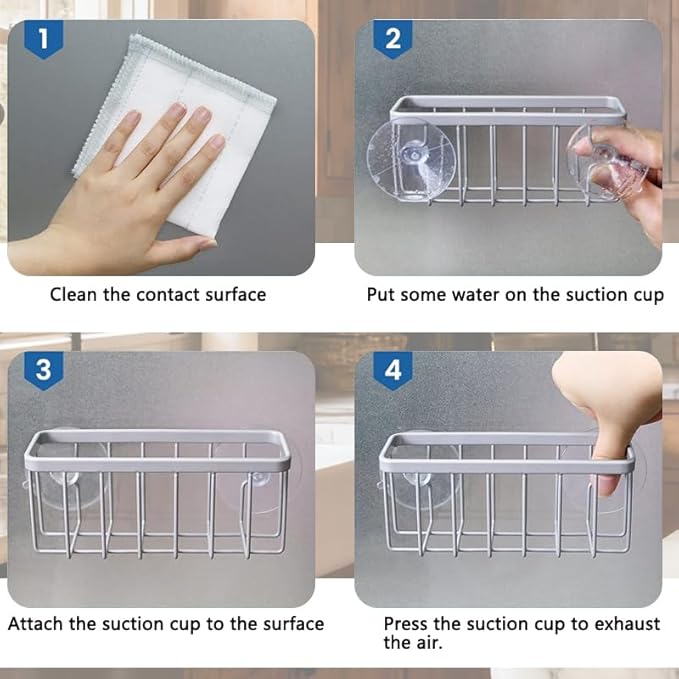 1

Clean the contact surface

2

Put some water on the suction cup

3

Attach the suction cup to the surface

4

Press the suction cup to exhaust the air.