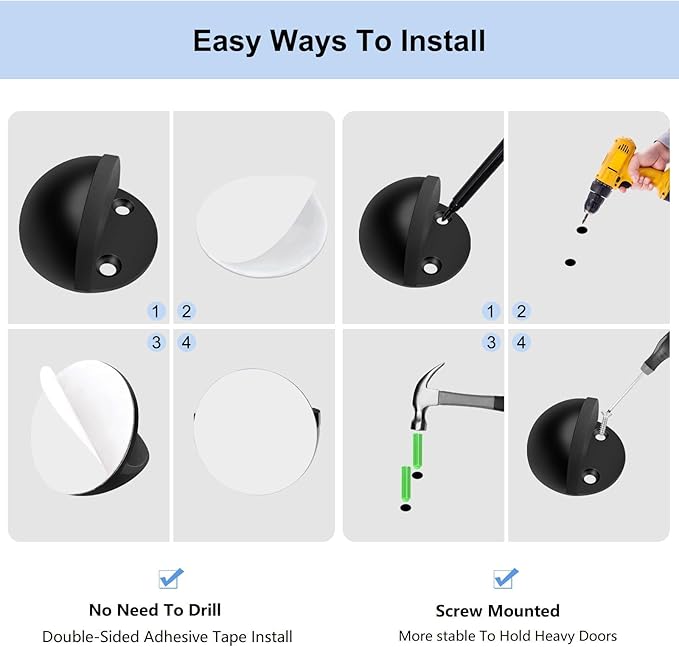 Easy Ways To Install

1 2
3 4

1 2
3 4

No Need To Drill
Double-Sided Adhesive Tape Install

Screw Mounted
More stable To Hold Heavy Doors