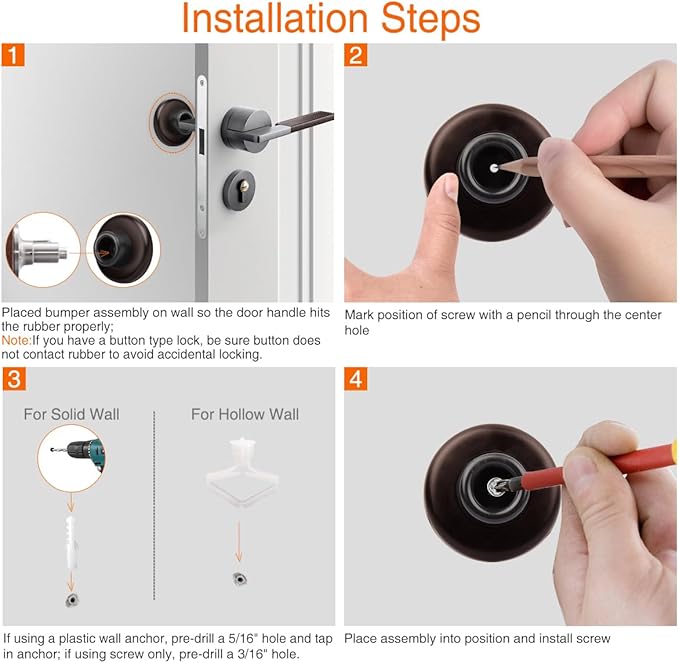 Installation Steps

1

Placed bumper assembly on wall so the door handle hits the rubber properly;
Note:If you have a button type lock, be sure button does not contact rubber to avoid accidental locking.

2

Mark position of screw with a pencil through the center hole

3

For Solid Wall

For Hollow Wall

If using a plastic wall anchor, pre-drill a 5/16" hole and tap in anchor; if using screw only, pre-drill a 3/16" hole.

4

Place assembly into position and install screw