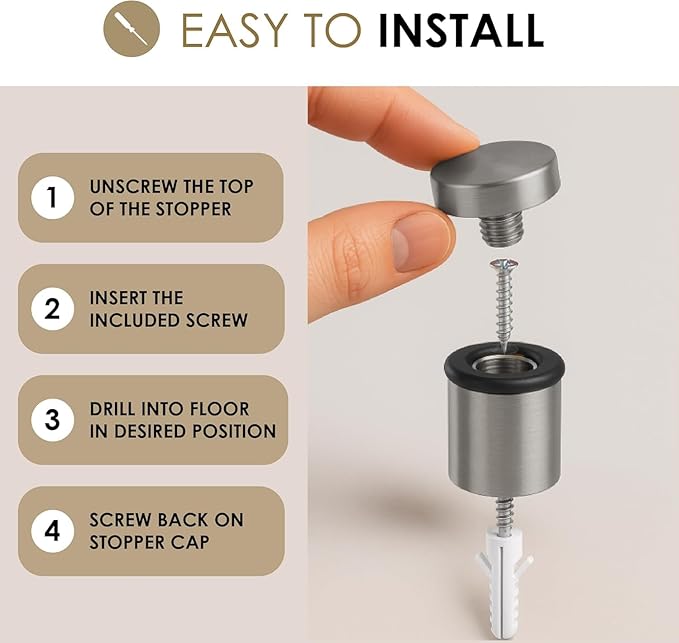 EASY TO INSTALL

1 UNSCREW THE TOP OF THE STOPPER

2 INSERT THE INCLUDED SCREW

3 DRILL INTO FLOOR IN DESIRED POSITION

4 SCREW BACK ON STOPPER CAP