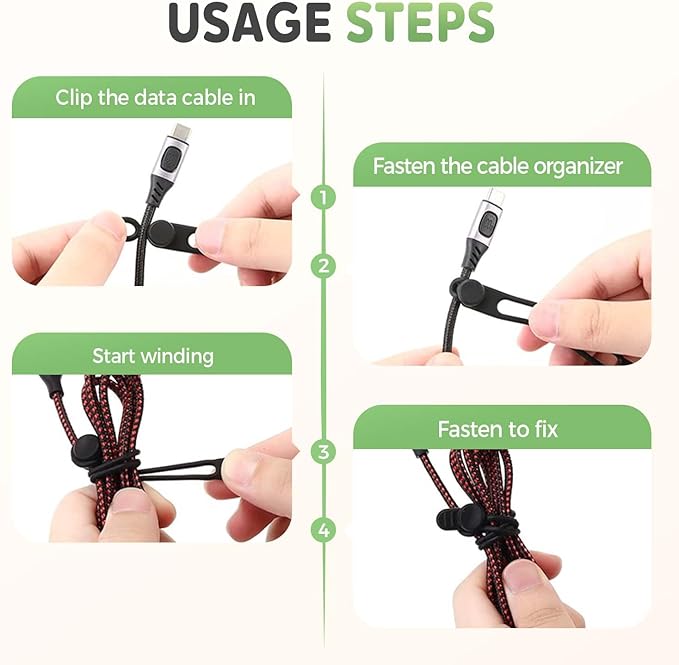 USAGE STEPS

Clip the data cable in

1

Fasten the cable organizer

2

Start winding

3

Fasten to fix

4