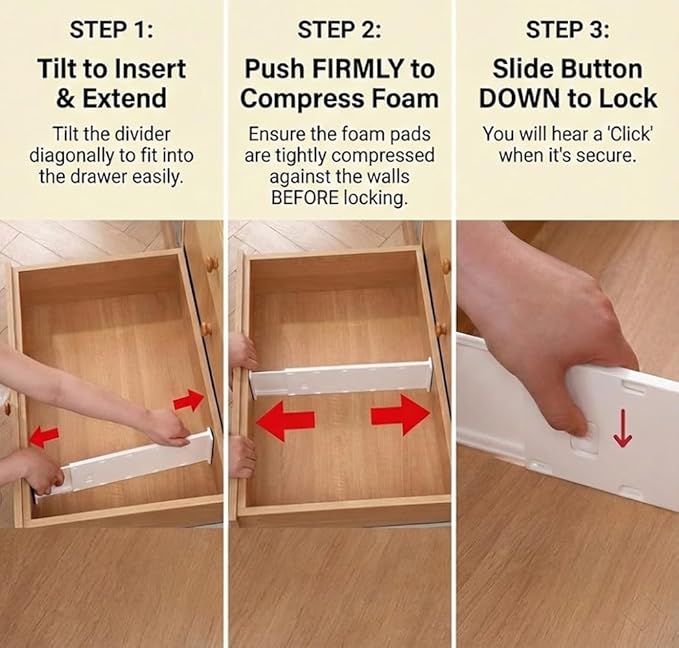 STEP 1:

Tilt to Insert & Extend

Tilt the divider diagonally to fit into the drawer easily.

STEP 2:

Push FIRMLY to Compress Foam

Ensure the foam pads are tightly compressed against the walls BEFORE locking.

STEP 3:

Slide Button DOWN to Lock

You will hear a 'Click' when it's secure.