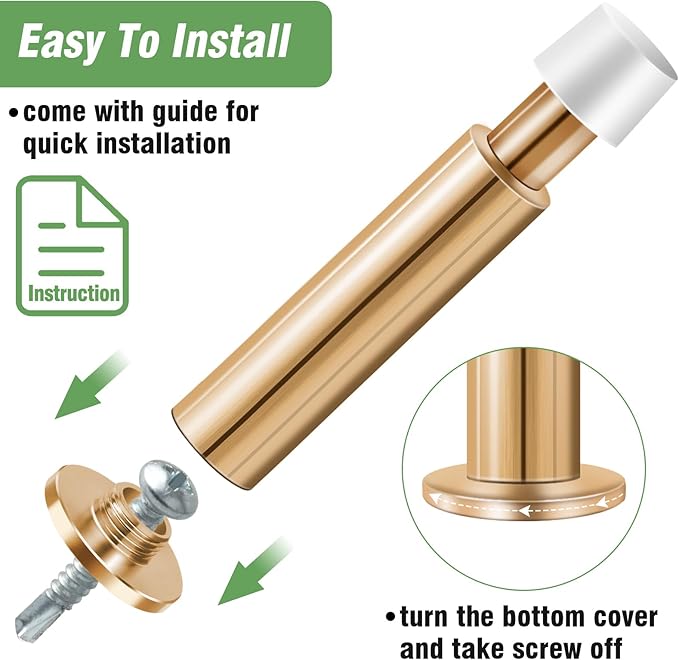 Easy To Install

• come with guide for quick installation

Instruction

• turn the bottom cover and take screw off