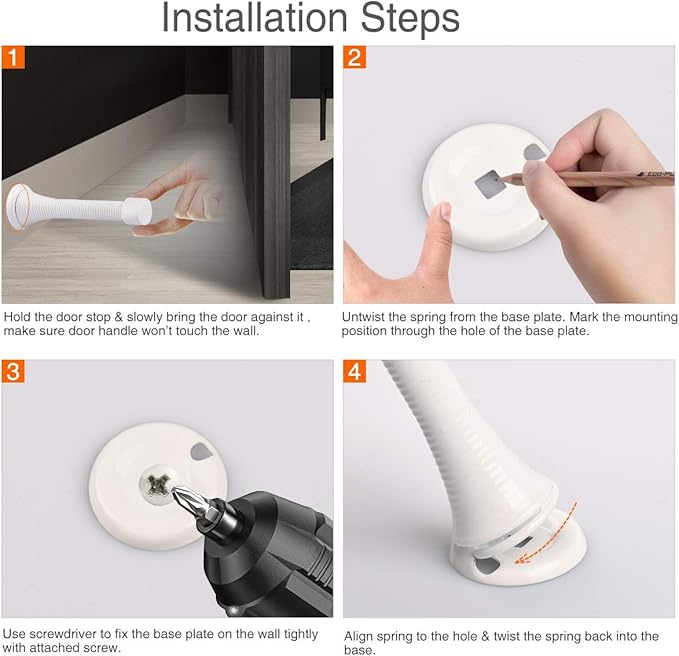 Installation Steps

1

Hold the door stop & slowly bring the door against it , make sure door handle won't touch the wall.

2

ECO-PL

Untwist the spring from the base plate. Mark the mounting position through the hole of the base plate.

3

Use screwdriver to fix the base plate on the wall tightly with attached screw.

4

Align spring to the hole & twist the spring back into the base.