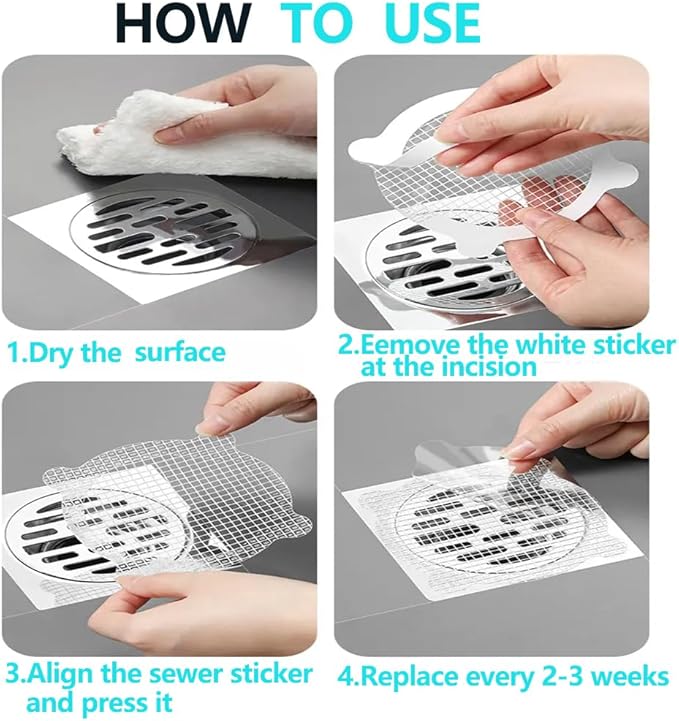 HOW TO USE

1.Dry the surface

2.Eemove the white sticker at the incision

3.Align the sewer sticker and press it

4.Replace every 2-3 weeks