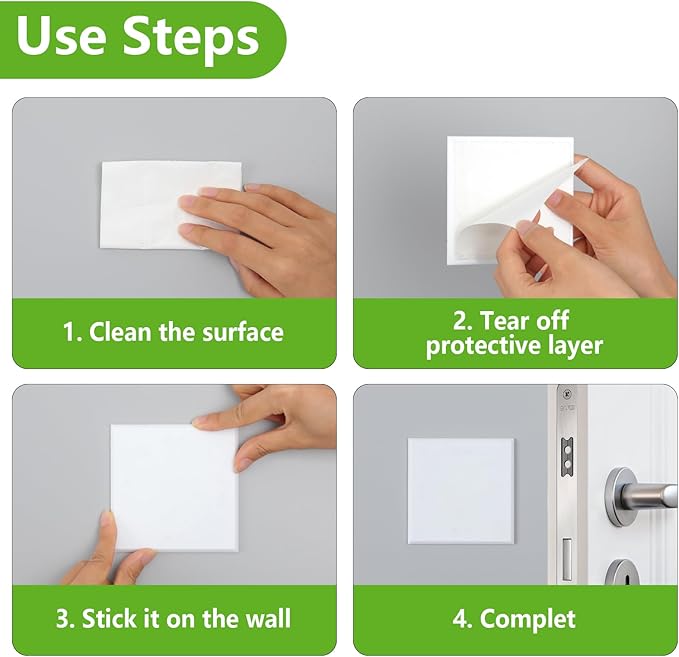 Use Steps

1. Clean the surface

2. Tear off protective layer

3. Stick it on the wall

4. Complet