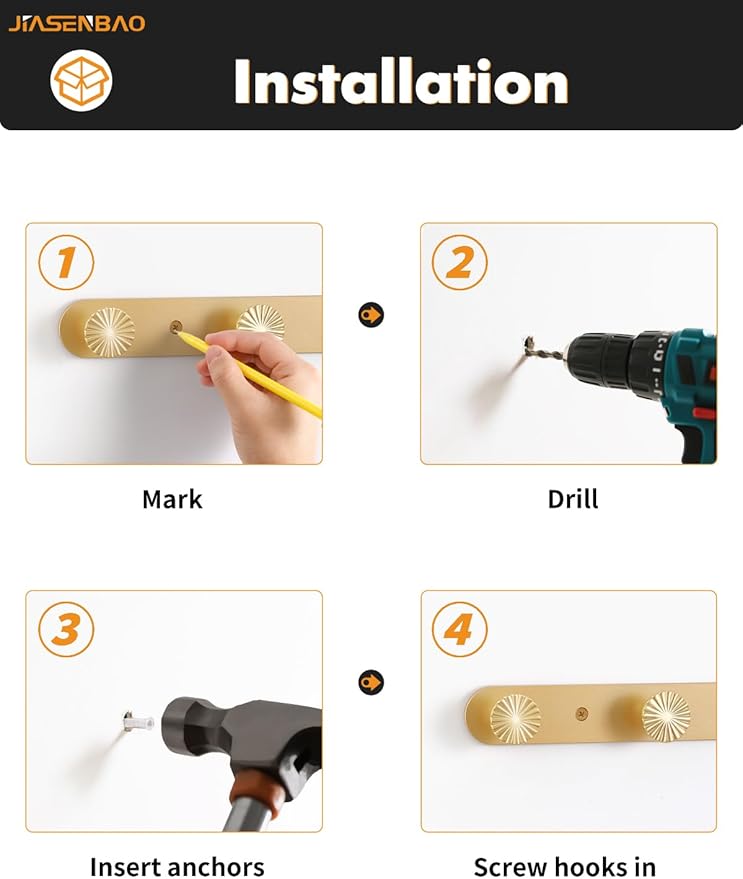 JIASENBAO

Installation

1

Mark

2

Drill

3

Insert anchors

4

Screw hooks in