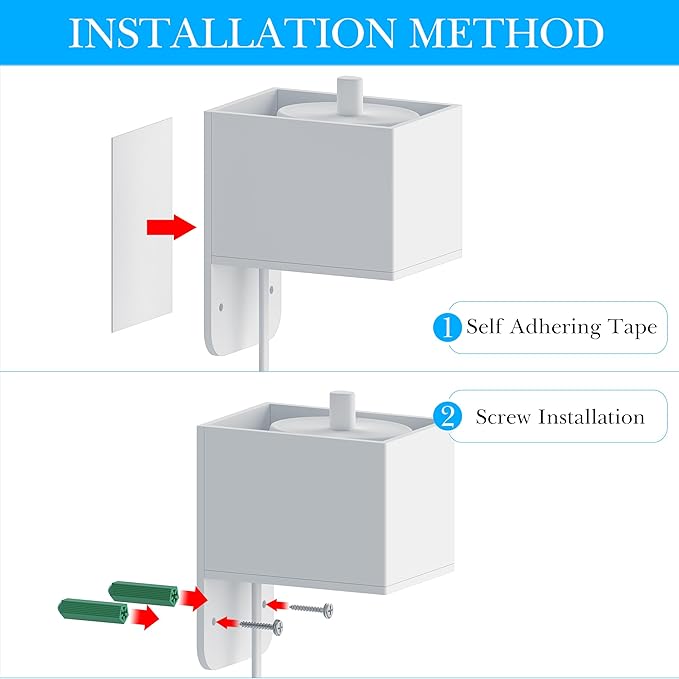 INSTALLATION METHOD

1 Self Adhering Tape

2 Screw Installation