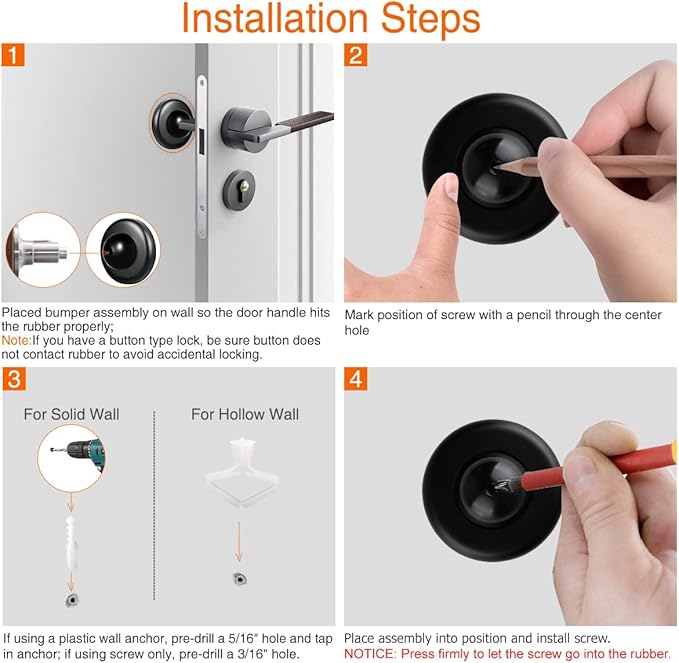 Installation Steps

1

Placed bumper assembly on wall so the door handle hits the rubber properly;
Note:If you have a button type lock, be sure button does not contact rubber to avoid accidental locking.

2

Mark position of screw with a pencil through the center hole

3

For Solid Wall

For Hollow Wall

If using a plastic wall anchor, pre-drill a 5/16" hole and tap in anchor; if using screw only, pre-drill a 3/16" hole.

4

Place assembly into position and install screw.
NOTICE: Press firmly to let the screw go into the rubber.