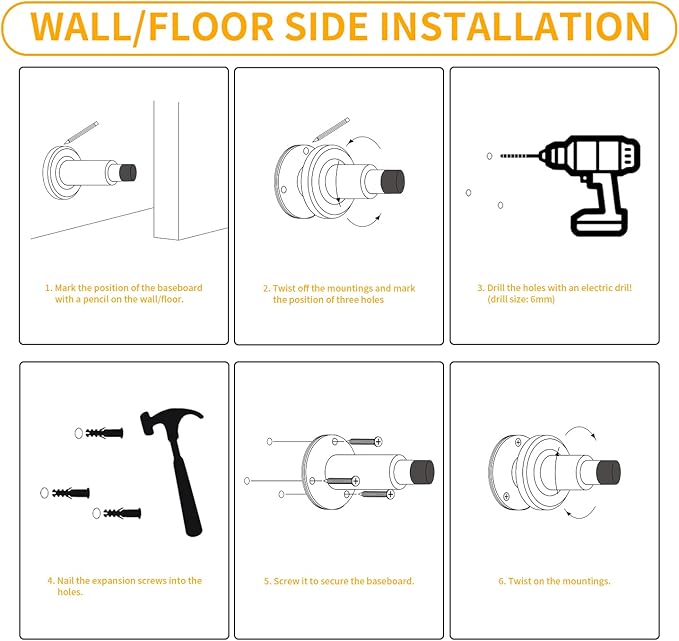 WALL/FLOOR SIDE INSTALLATION

1. Mark the position of the baseboard with a pencil on the wall/floor.

2. Twist off the mountings and mark the position of three holes

3. Drill the holes with an electric dril! (drill size: 6mm)

4. Nail the expansion screws into the holes.

5. Screw it to secure the baseboard.

6. Twist on the mountings.