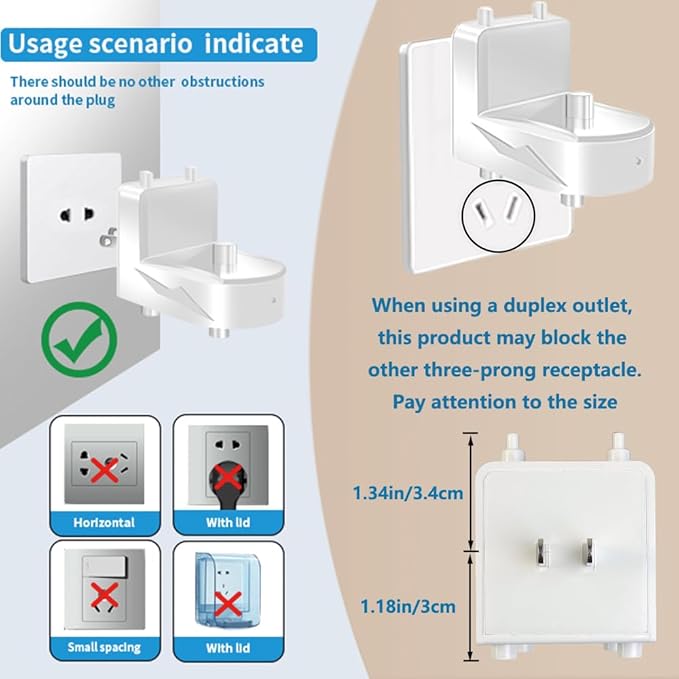 Usage scenario indicate

There should be no other obstructions around the plug

Horizontal

With lid

Small spacing

With lid

When using a duplex outlet, this product may block the other three-prong receptacle. Pay attention to the size

1.34in/3.4cm

1.18in/3cm