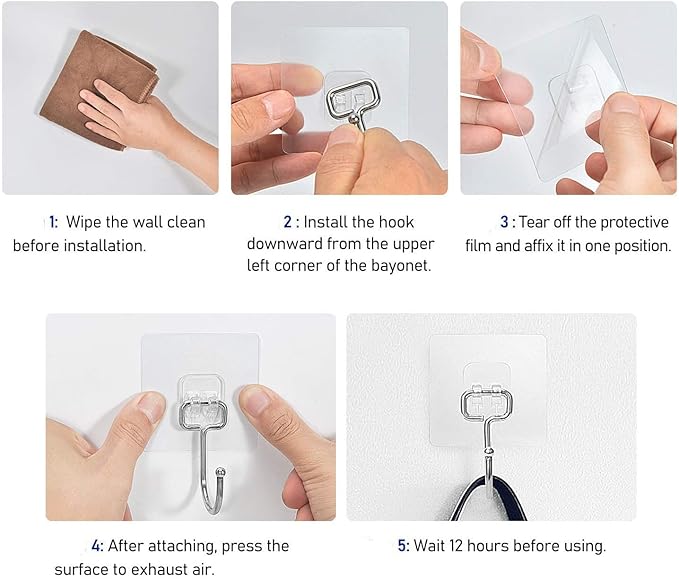 1: Wipe the wall clean before installation.

2 : Install the hook downward from the upper left corner of the bayonet.

3 : Tear off the protective film and affix it in one position.

4: After attaching, press the surface to exhaust air.

5: Wait 12 hours before using.