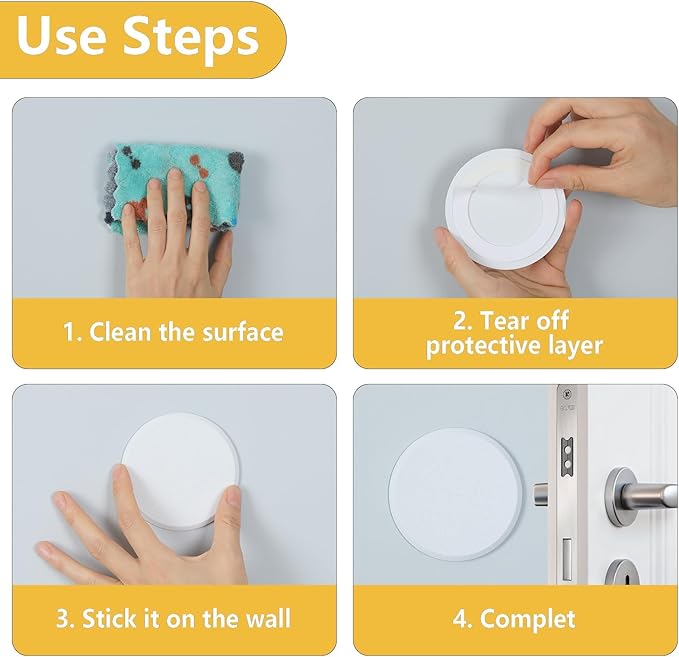 Use Steps

1. Clean the surface

2. Tear off protective layer

3. Stick it on the wall

4. Complet