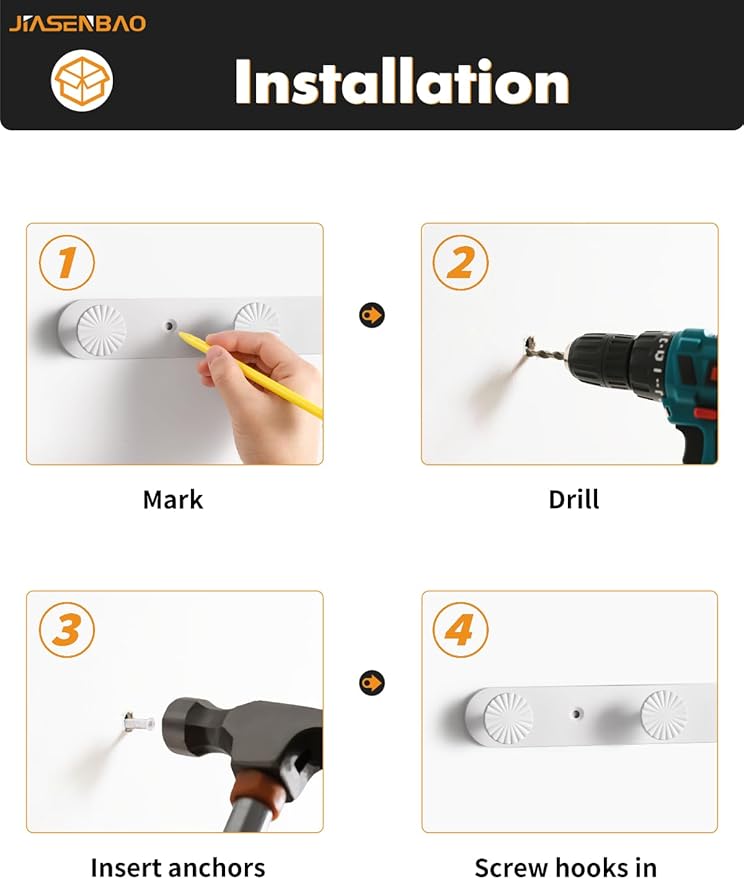 JIASENBAO

Installation

1

Mark

2

Drill

3

Insert anchors

4

Screw hooks in