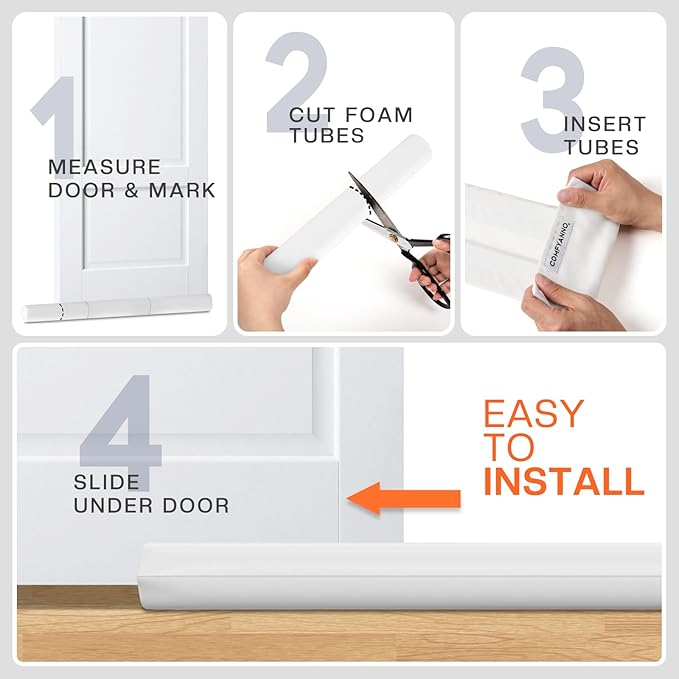 1
MEASURE DOOR & MARK

2
CUT FOAM TUBES

3
INSERT TUBES

COMFYANNO

4
SLIDE UNDER DOOR

EASY TO INSTALL