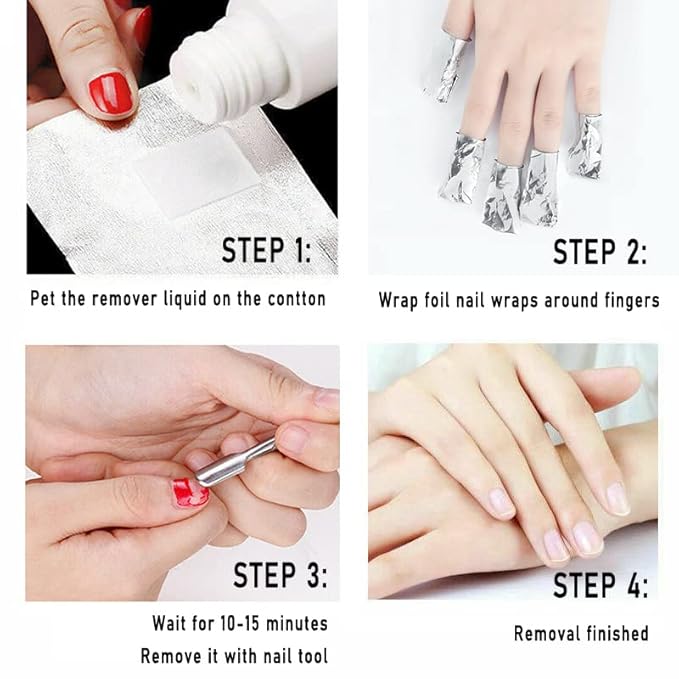 STEP 1:

Pet the remover liquid on the contton

STEP 2:

Wrap foil nail wraps around fingers

STEP 3:

Wait for 10-15 minutes
Remove it with nail tool

STEP 4:

Removal finished