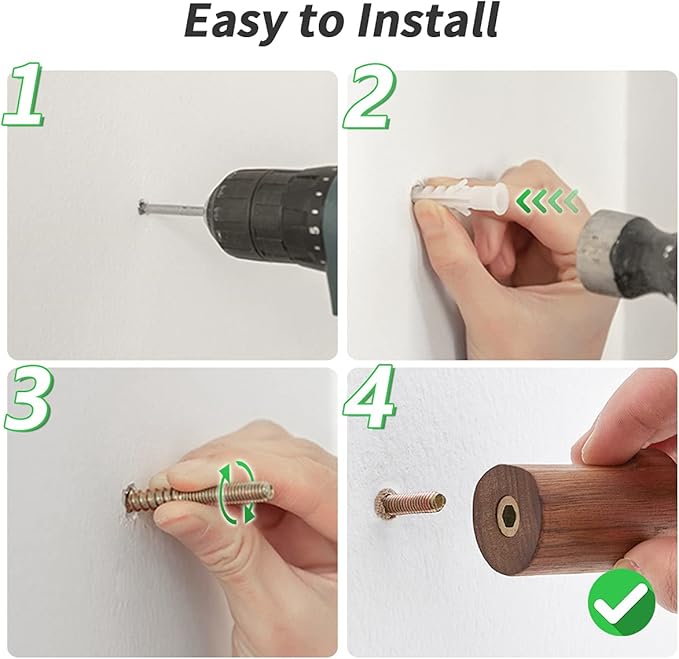 Easy to Install

1

2

3

4