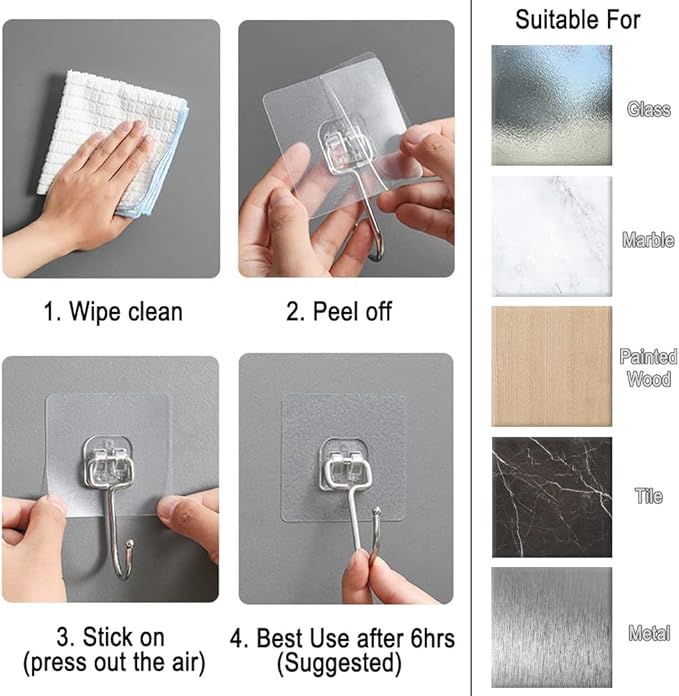 1. Wipe clean

2. Peel off

3. Stick on (press out the air)

4. Best Use after 6hrs (Suggested)

Suitable For

Glass

Marble

Painted Wood

Tile

Metal