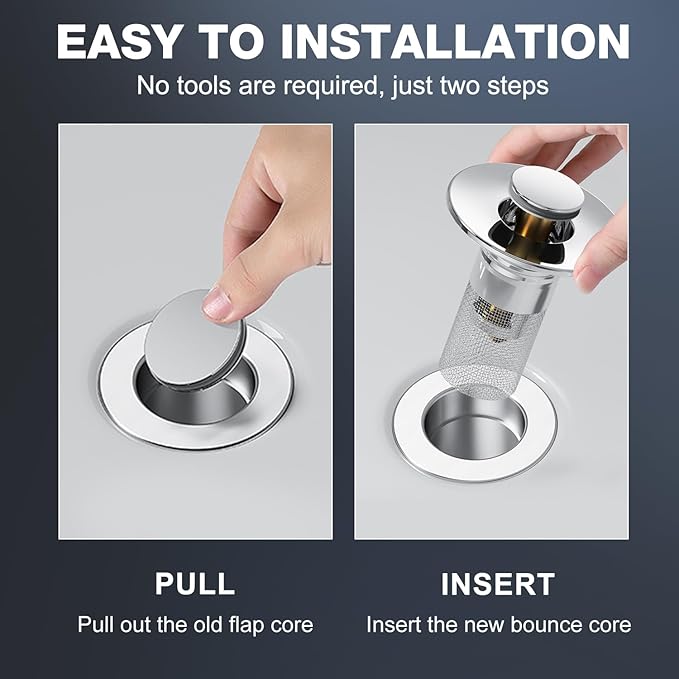 EASY TO INSTALLATION
No tools are required, just two steps

PULL
Pull out the old flap core

INSERT
Insert the new bounce core