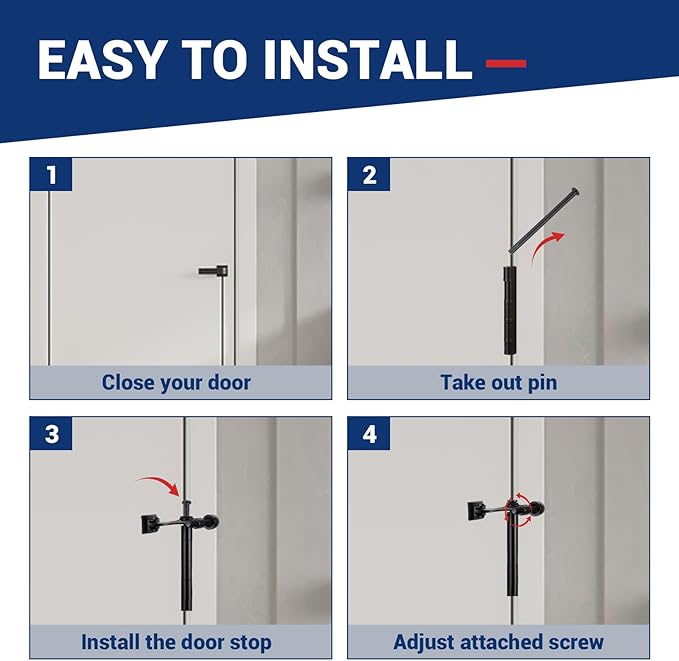 EASY TO INSTALL

1
Close your door

2
Take out pin

3
Install the door stop

4
Adjust attached screw