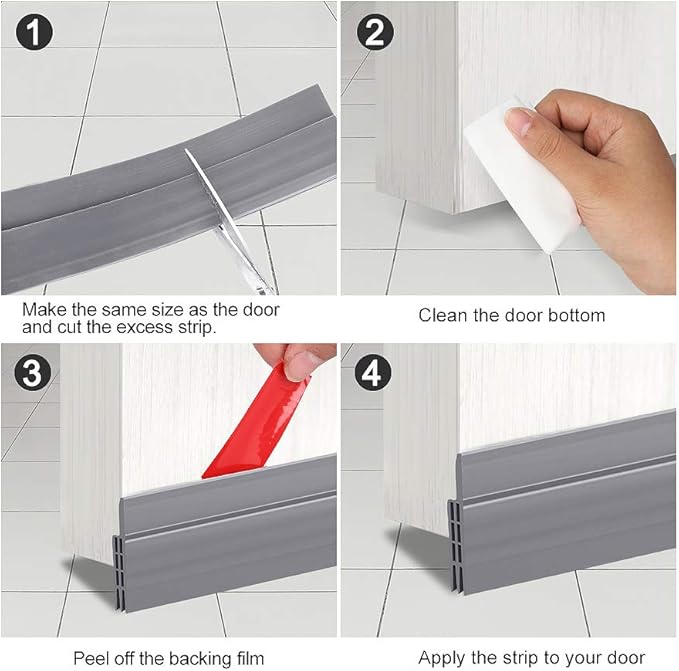 1

Make the same size as the door and cut the excess strip.

2

Clean the door bottom

3

Peel off the backing film

4

Apply the strip to your door