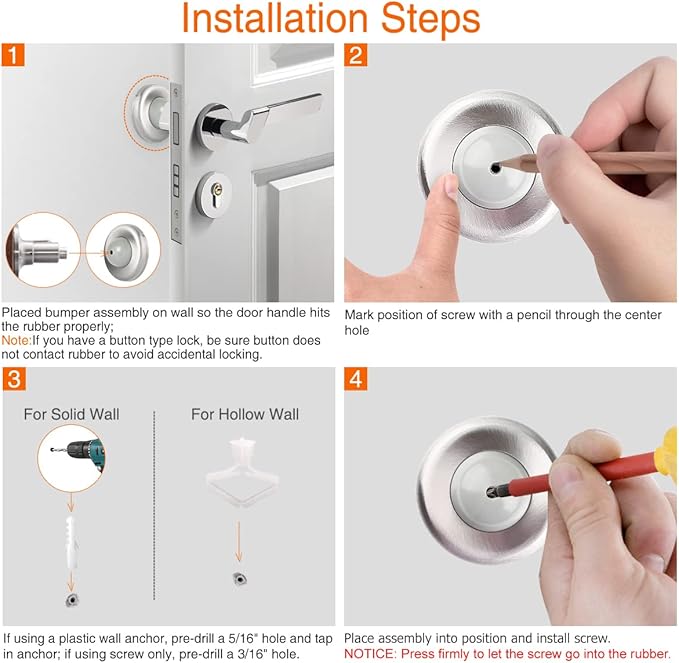 Installation Steps

1

Placed bumper assembly on wall so the door handle hits the rubber properly;
Note:If you have a button type lock, be sure button does not contact rubber to avoid accidental locking.

2

Mark position of screw with a pencil through the center hole

3

For Solid Wall

For Hollow Wall

If using a plastic wall anchor, pre-drill a 5/16" hole and tap in anchor; if using screw only, pre-drill a 3/16" hole.

4

Place assembly into position and install screw.
NOTICE: Press firmly to let the screw go into the rubber.