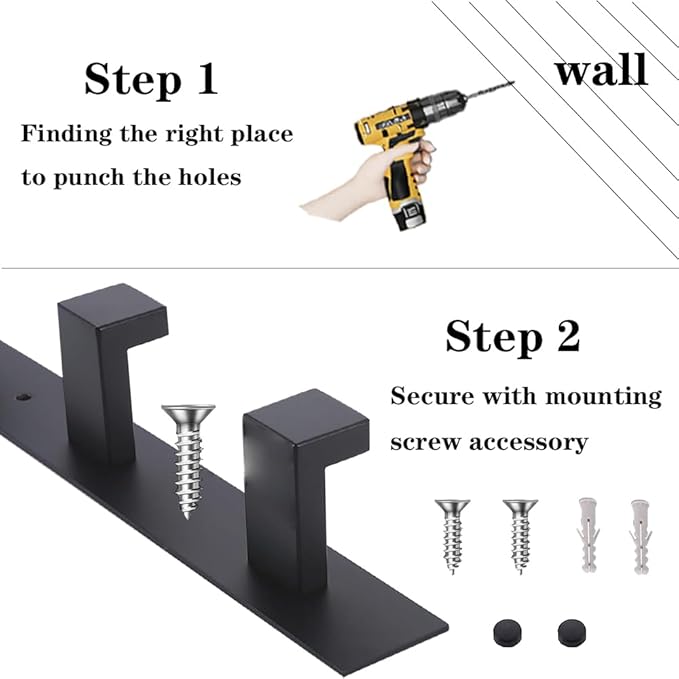 Step 1

Finding the right place to punch the holes

wall

Step 2

Secure with mounting screw accessory